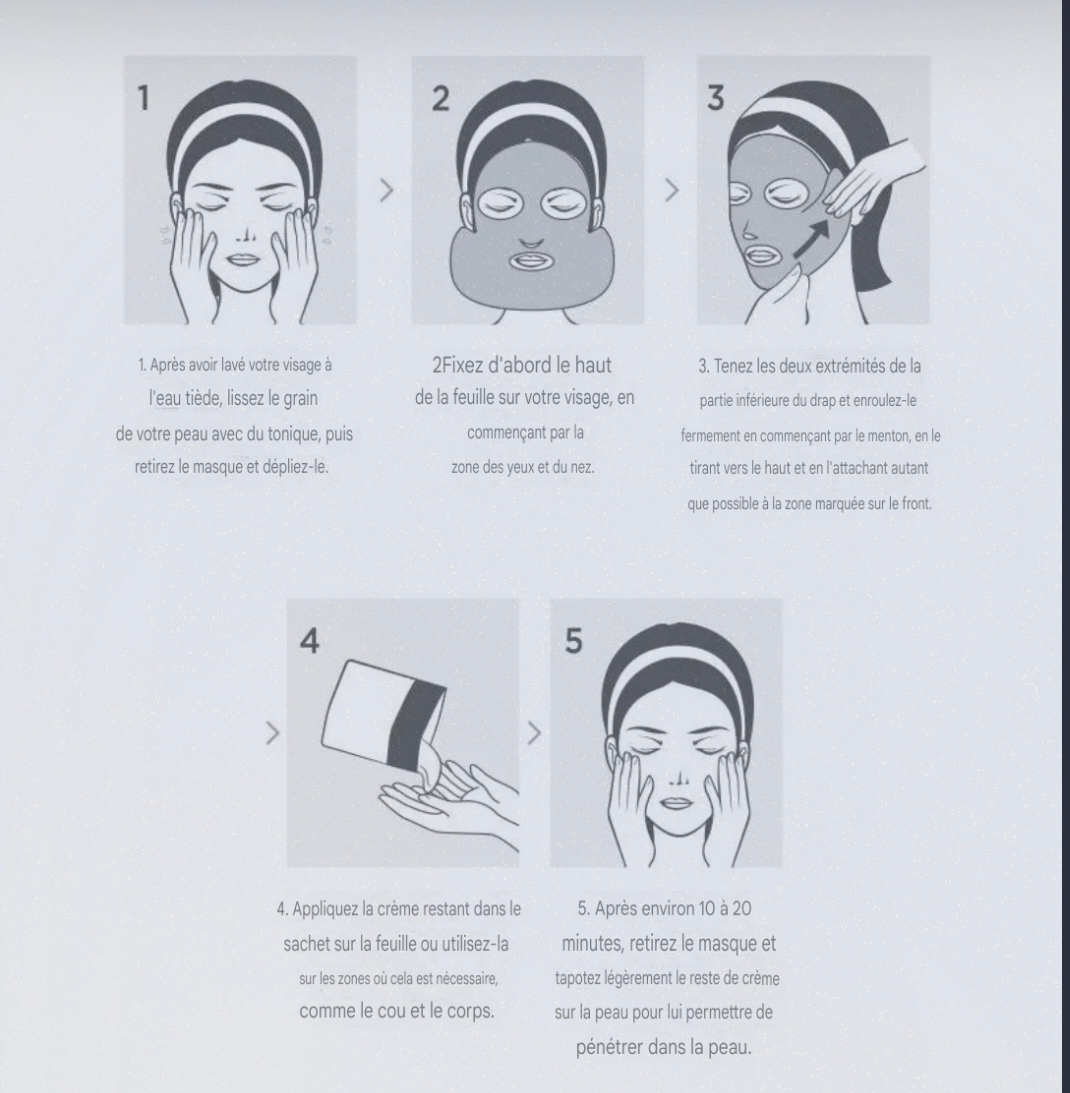 1

2

3

1. Après avoir lavé votre visage à l'eau tiède, lissez le grain de votre peau avec du tonique, puis retirez le masque et dépliez-le.

2Fixez d'abord le haut de la feuille sur votre visage, en commençant par la zone des yeux et du nez.

3. Tenez les deux extrémités de la partie inférieure du drap et enroulez-le fermement en commençant par le menton, en le tirant vers le haut et en l'attachant autant que possible à la zone marquée sur le front.

4

5

4. Appliquez la crème restant dans le sachet sur la feuille ou utilisez-la sur les zones où cela est nécessaire, comme le cou et le corps.

5. Après environ 10 à 20 minutes, retirez le masque et tapotez légèrement le reste de crème sur la peau pour lui permettre de pénétrer dans la peau.